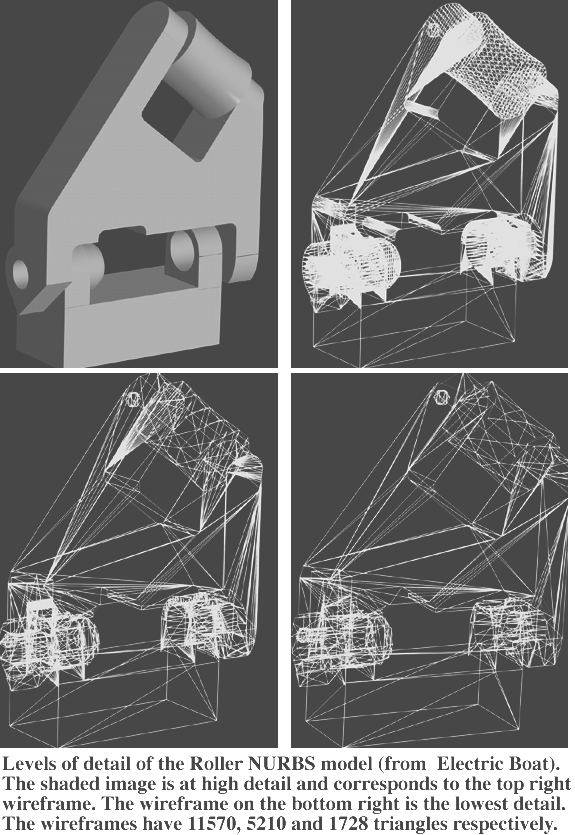 Levels of detail of the Roller NURBS model (from Electric Boat). The shaded image is at high detail and corresponds to the top right wireframe. The wireframe on the bottom right is the lowest detail. The wireframes have 11570, 5210 and 1728 triangles respectively.